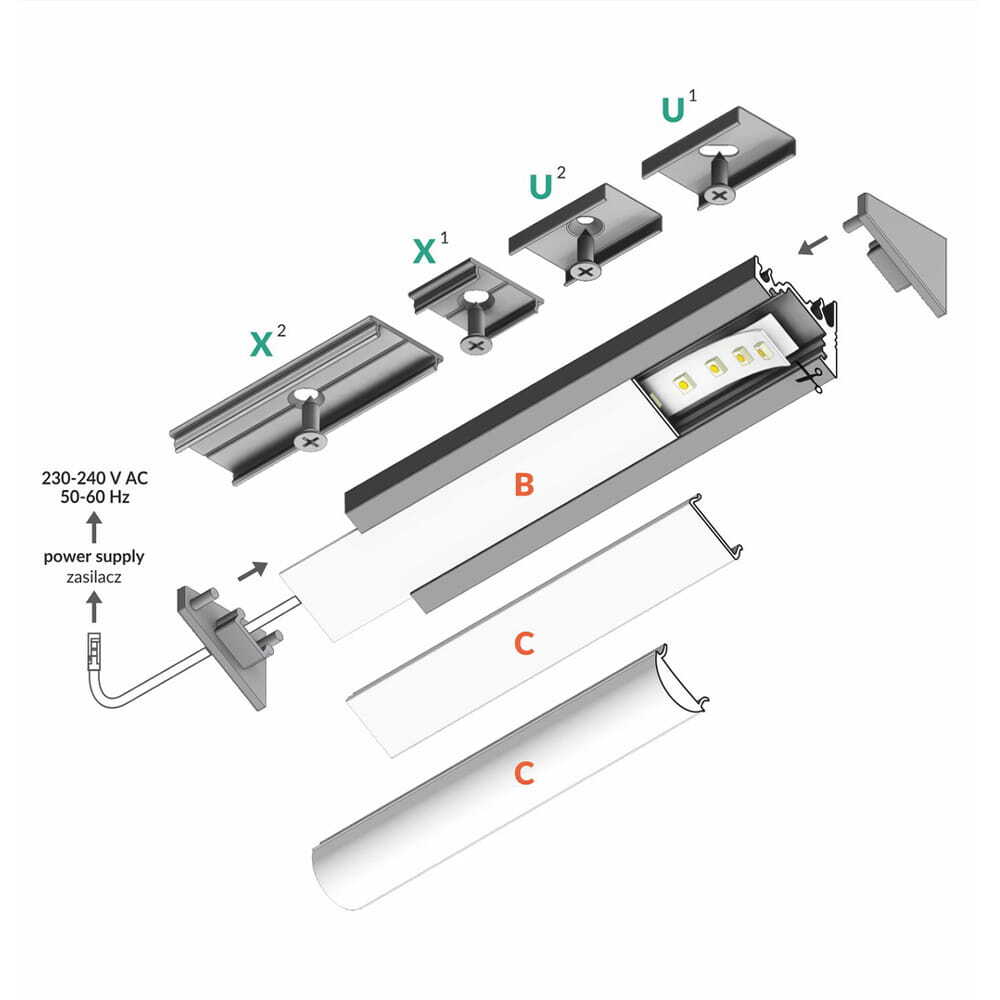 $U^1$

$U^2$

$X^1$

$X^2$

230-240 V AC
50-60 Hz

power supply
zasilacz

B

C

C