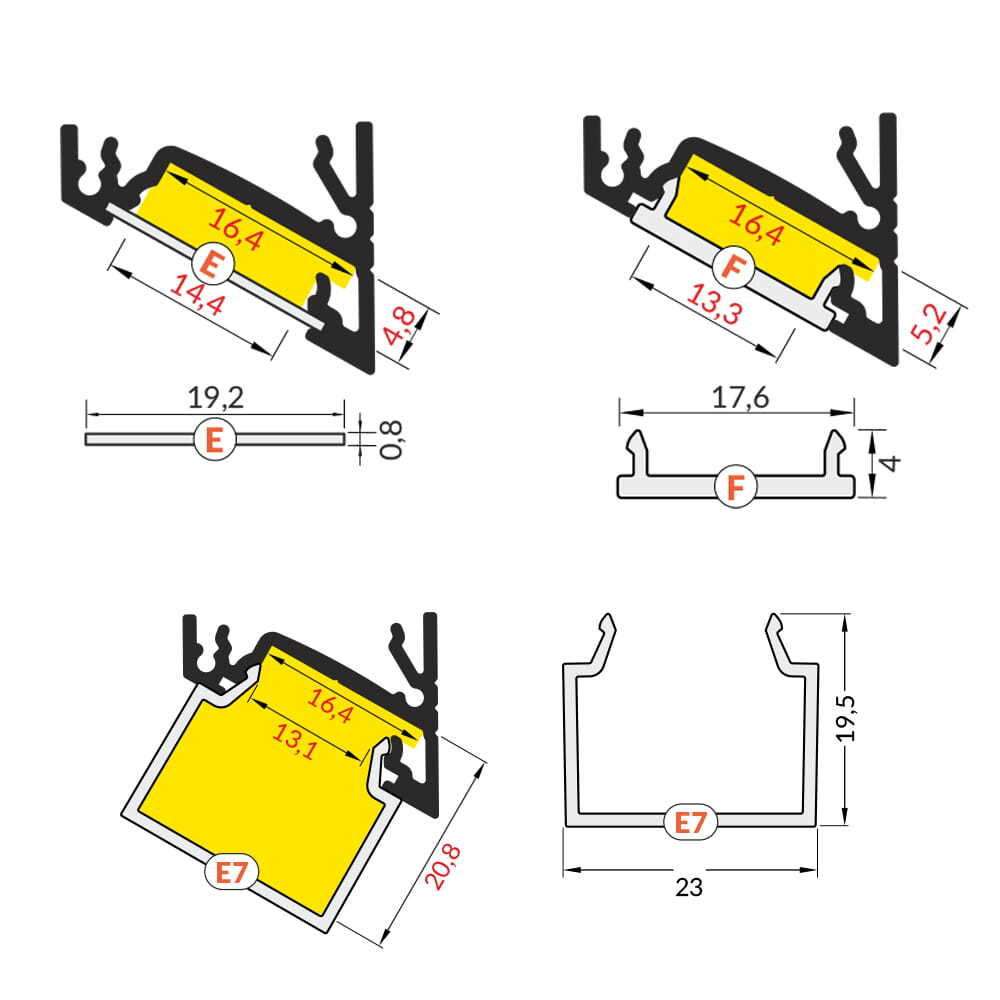 16,4
E
14,4
4,8

19,2
E
0,8

16,4
F
13,3
5,2

17,6
F
4

16,4
13,1
E7
20,8

19,5
E7
23