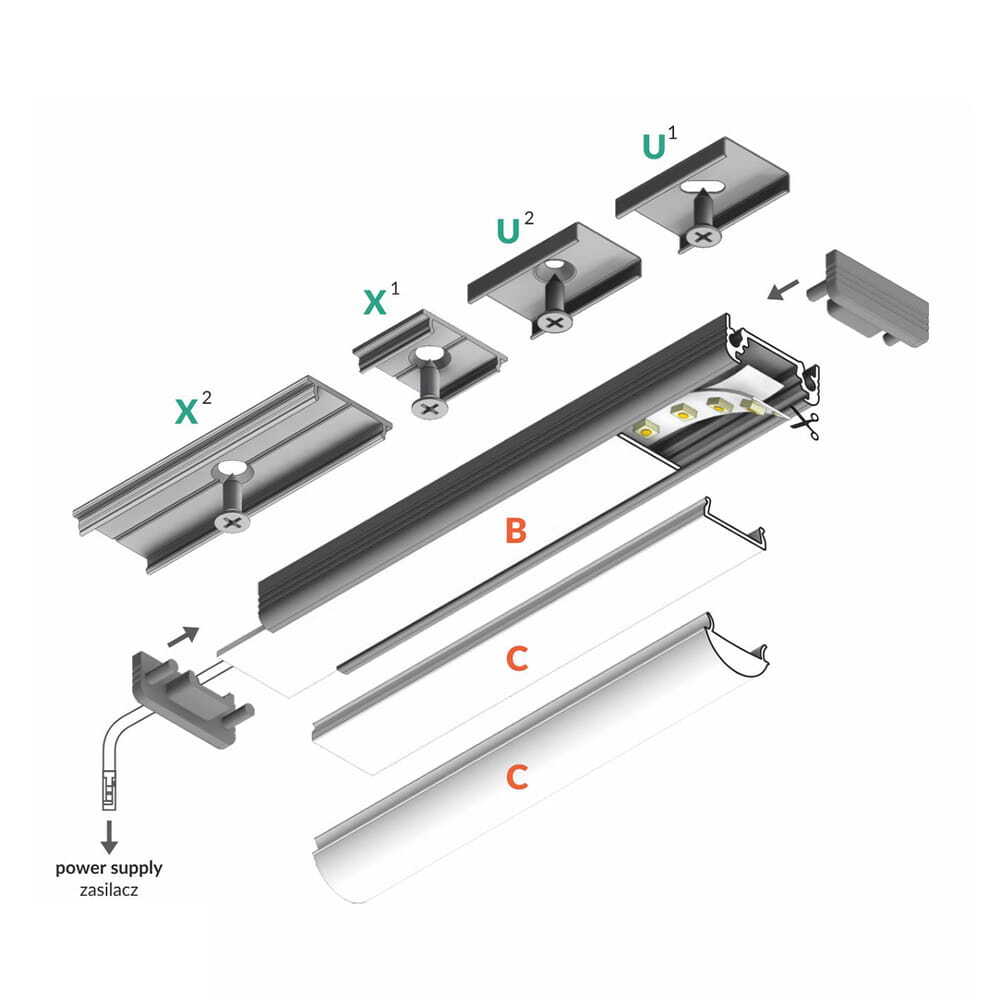 $U^1$

$U^2$

$X^1$

$X^2$

B

C

C

power supply
zasilacz