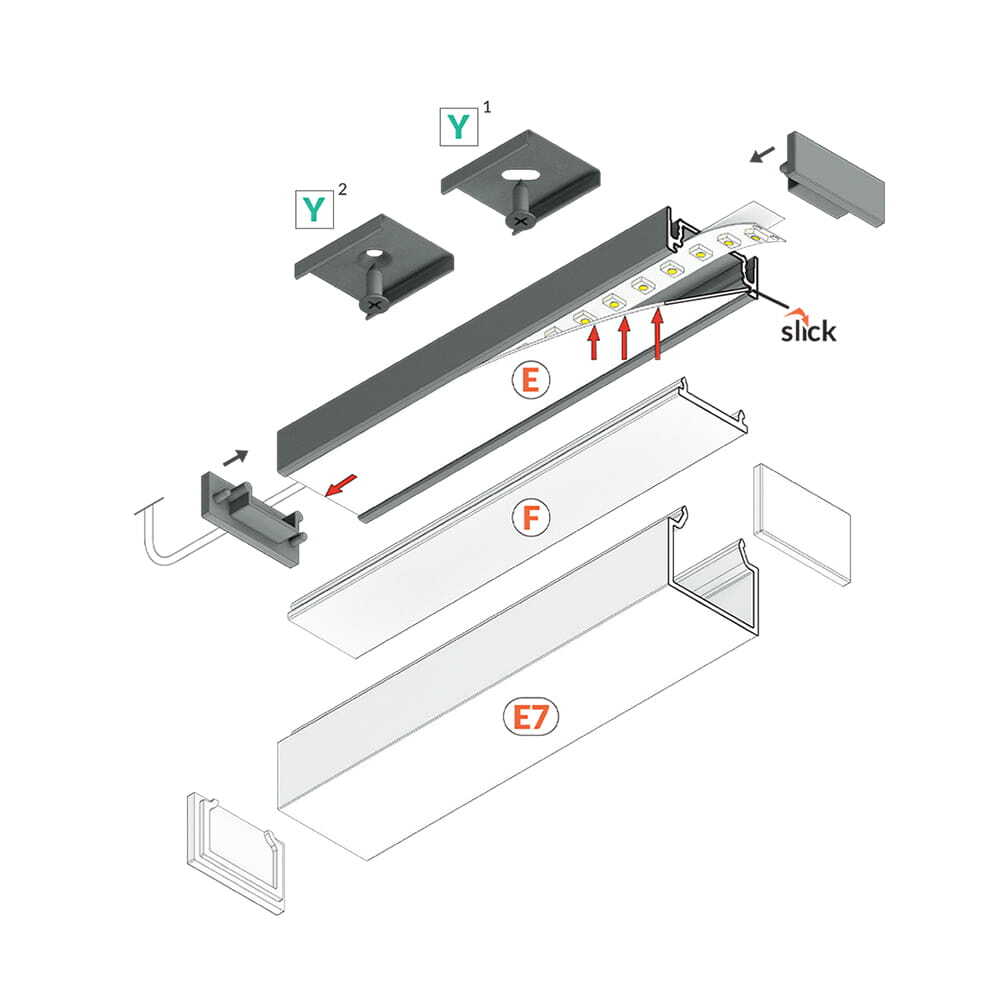 Y 1
Y 2
slick
E
F
E7