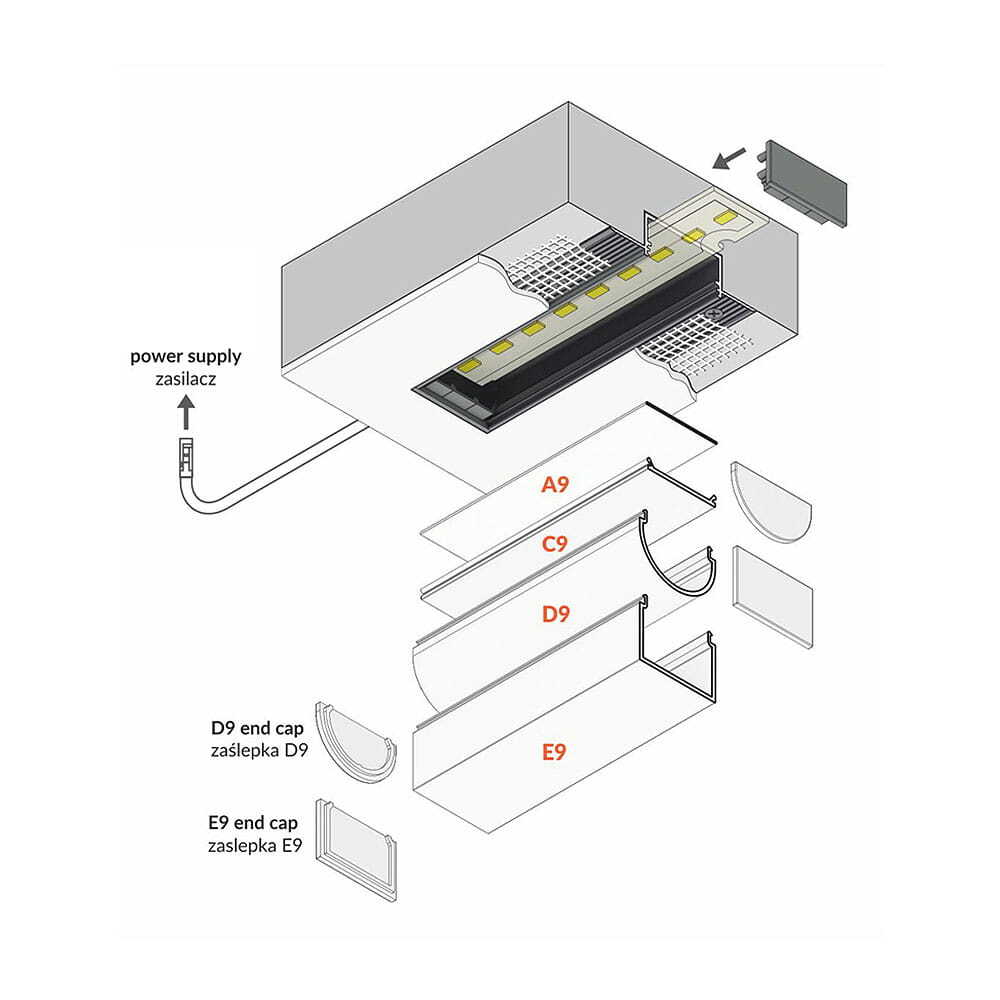 power supply
zasilacz

A9

C9

D9

E9

D9 end cap
zaślepka D9

E9 end cap
zaslepka E9