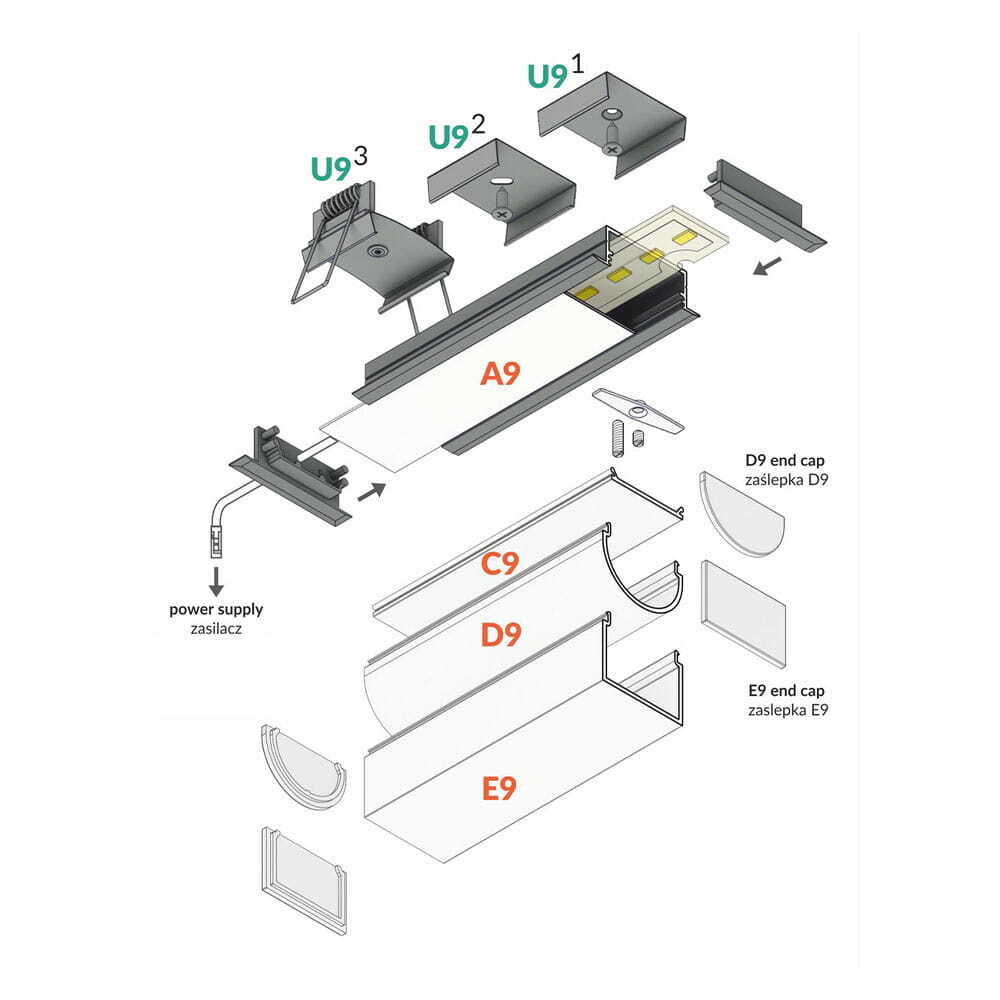 U9 1

U9 2

U9 3

A9

D9 end cap
zaślepka D9

power supply
zasilacz

C9

D9

E9 end cap
zaslepka E9

E9